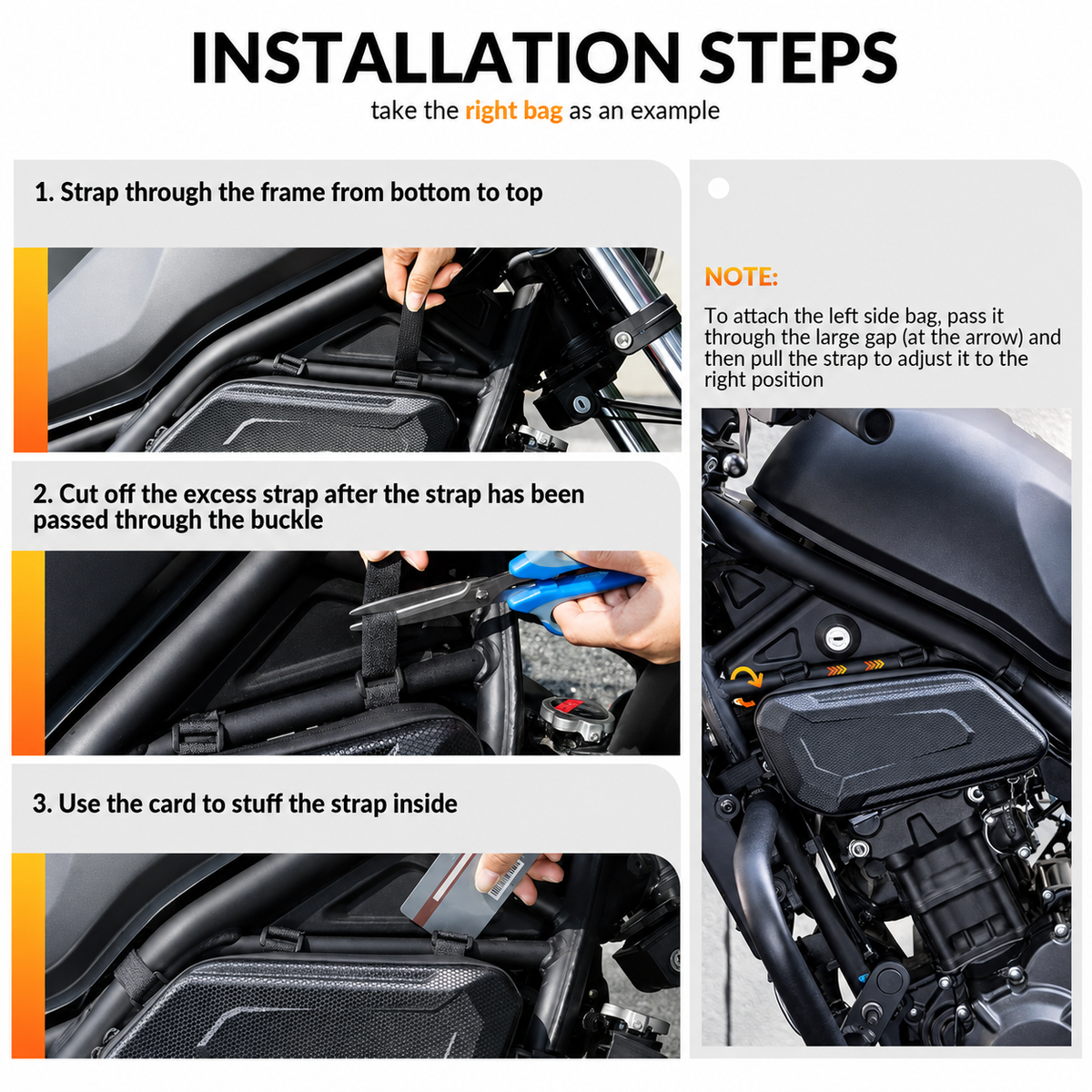 INSTALLATION STEPS

take the right bag as an example

1. Strap through the frame from bottom to top

2. Cut off the excess strap after the strap has been passed through the buckle

3. Use the card to stuff the strap inside

NOTE:

To attach the left side bag, pass it through the large gap (at the arrow) and then pull the strap to adjust it to the right position