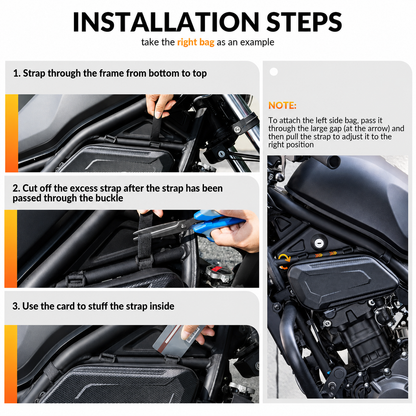 INSTALLATION STEPS
take the right bag as an example

1. Strap through the frame from bottom to top

2. Cut off the excess strap after the strap has been passed through the buckle

3. Use the card to stuff the strap inside

NOTE:
To attach the left side bag, pass it through the large gap (at the arrow) and then pull the strap to adjust it to the right position